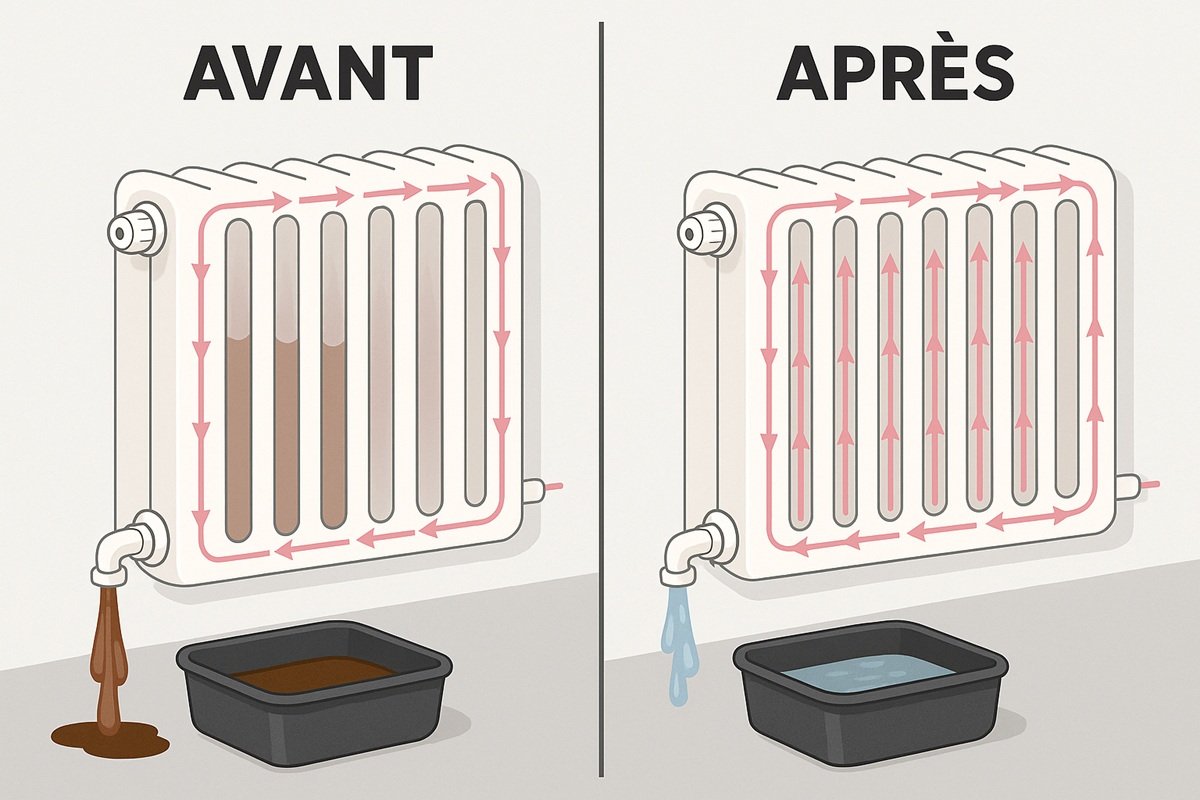 AVANT

APRÈS